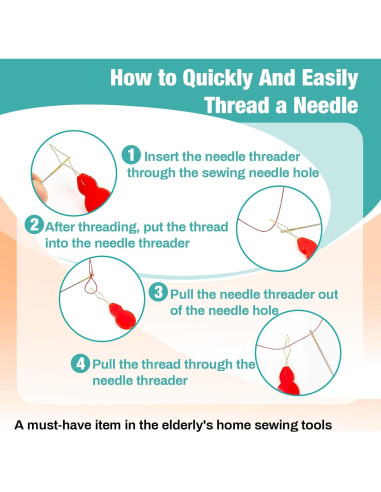 How to Quickly And Easily Thread a Needle

1 Insert the needle threader through the sewing needle hole

2 After threading, put the thread into the needle threader

3 Pull the needle threader out of the needle hole

4 Pull the thread through the needle threader

A must-have item in the elderly's home sewing tools