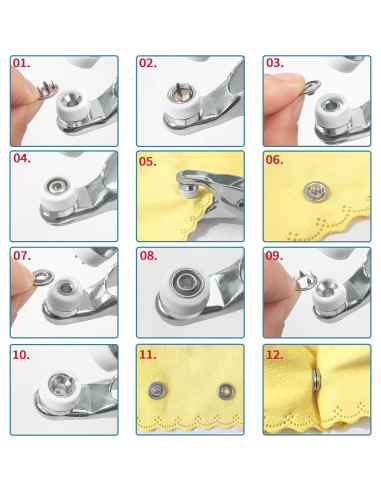 01.

02.

03.

04.

05.

06.

07.

08.

09.

10.

11.

12.