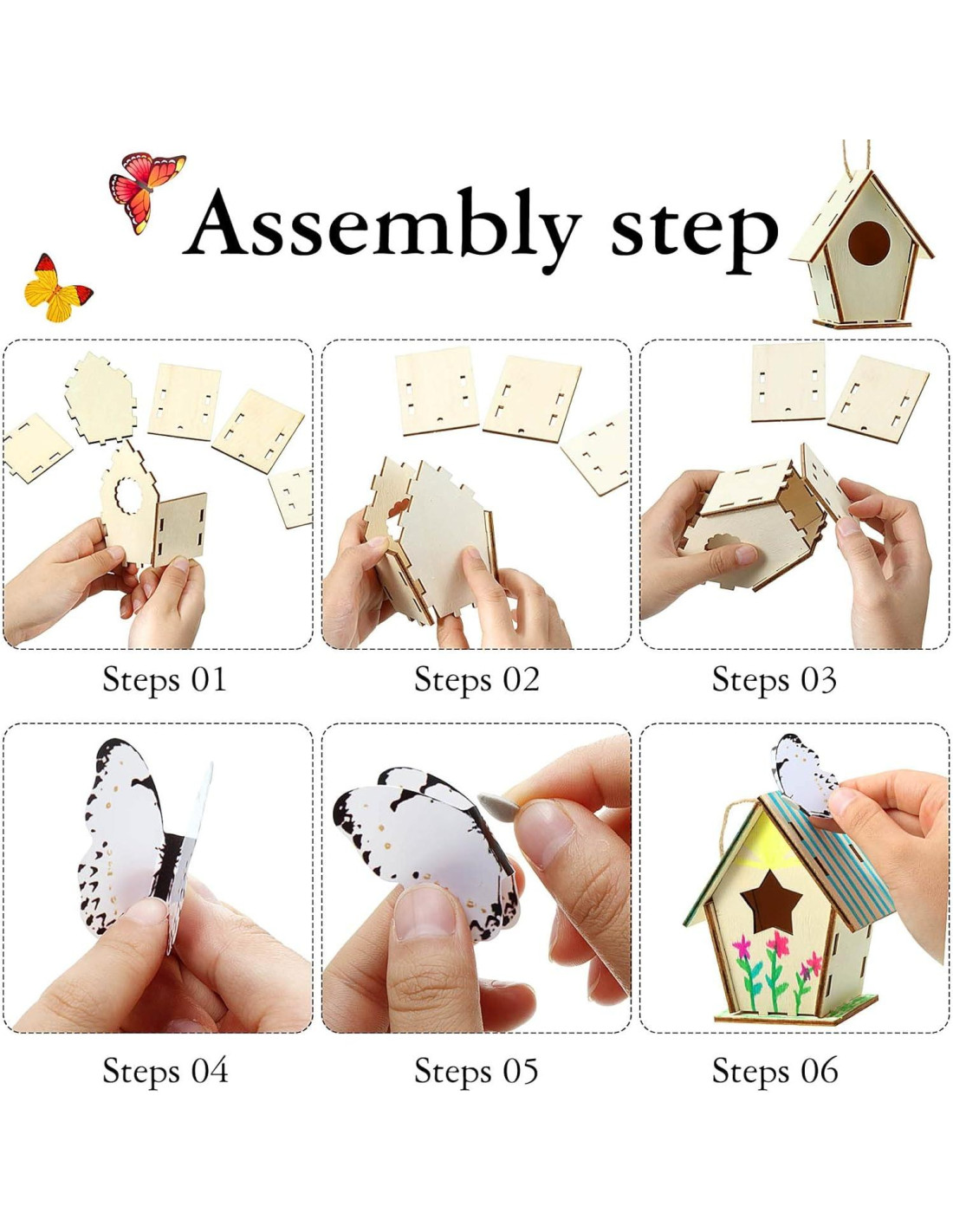 Assembly step

Steps 01

Steps 02

Steps 03

Steps 04

Steps 05

Steps 06