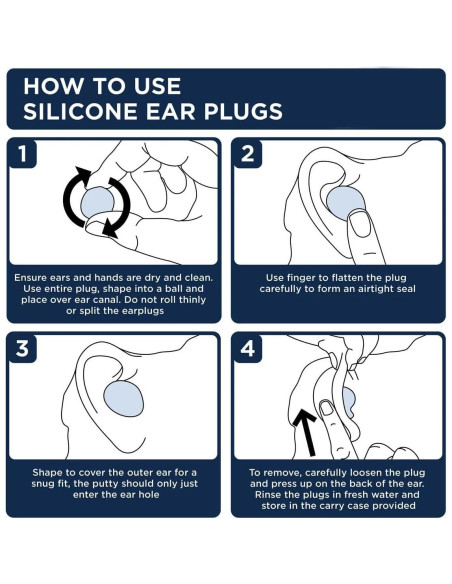 HOW TO USE SILICONE EAR PLUGS

1

Ensure ears and hands are dry and clean. Use entire plug, shape into a ball and place over ear canal. Do not roll thinly or split the earplugs

2

Use finger to flatten the plug carefully to form an airtight seal

3

Shape to cover the outer ear for a snug fit, the putty should only just enter the ear hole

4

To remove, carefully loosen the plug and press up on the back of the ear. Rinse the plugs in fresh water and store in the carry case provided