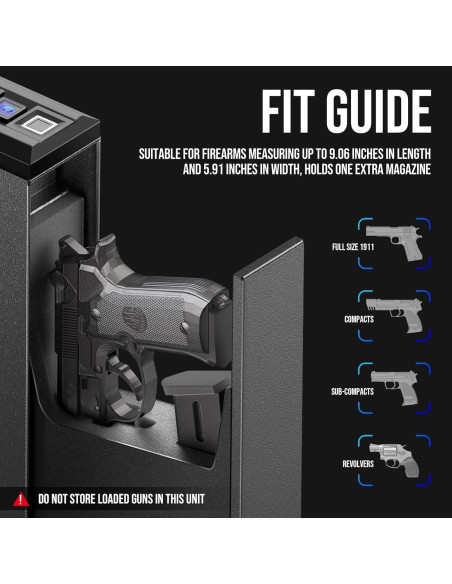 FIT GUIDE

SUITABLE FOR FIREARMS MEASURING UP TO 9.06 INCHES IN LENGTH AND 5.91 INCHES IN WIDTH, HOLDS ONE EXTRA MAGAZINE

FULL SIZE 1911

COMPACTS

SUB-COMPACTS

REVOLVERS

DO NOT STORE LOADED GUNS IN THIS UNIT