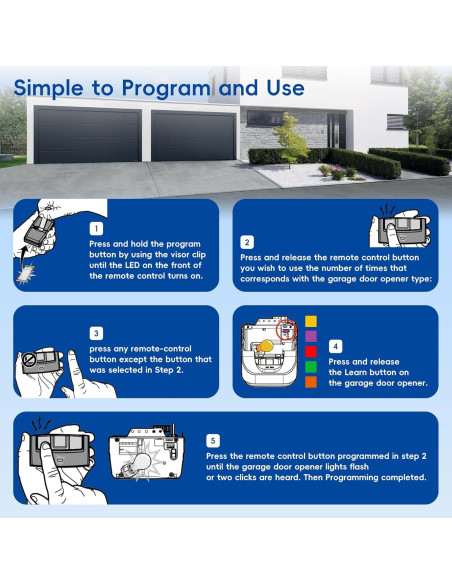 Simple to Program and Use

1
Press and hold the program button by using the visor clip until the LED on the front of the remote control turns on.

2
Press and release the remote control button you wish to use the number of times that corresponds with the garage door opener type:

3
press any remote-control button except the button that was selected in Step 2.

4
Press and release the Learn button on the garage door opener.

5
Press the remote control button programmed in step 2 until the garage door opener lights flash or two clicks are heard. Then Programming completed.