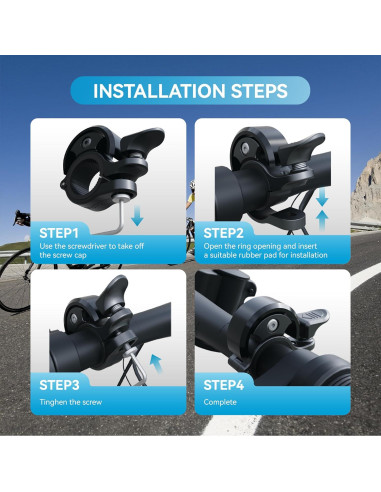 INSTALLATION STEPS

STEP1
Use the screwdriver to take off the screw cap

STEP2
Open the ring opening and insert a suitable rubber pad for installation

STEP3
Tinghen the screw

STEP4
Complete