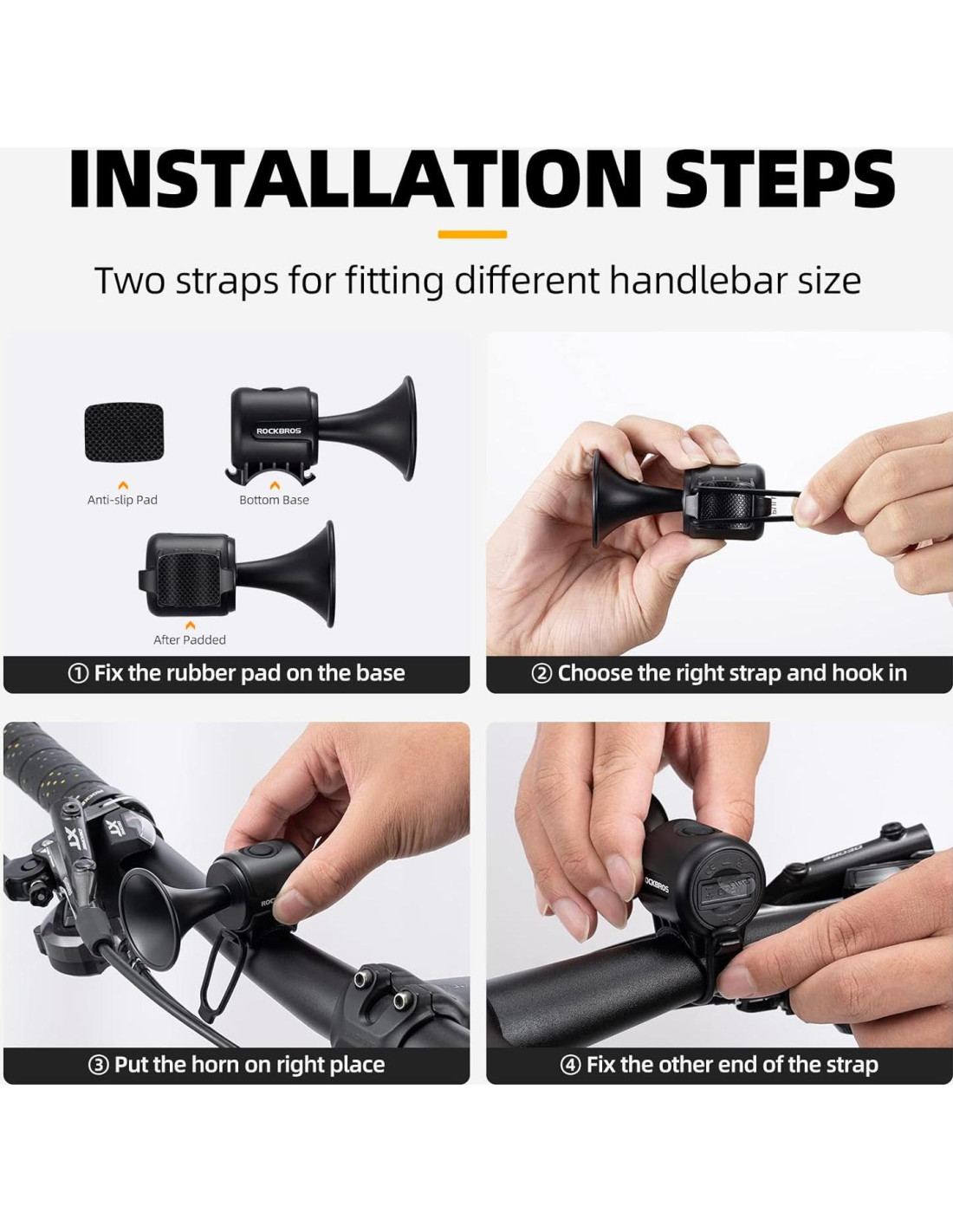 INSTALLATION STEPS

Two straps for fitting different handlebar size

ROCKBROS

Anti-slip Pad

Bottom Base

After Padded

① Fix the rubber pad on the base

② Choose the right strap and hook in

XT

XT

③ Put the horn on right place

ROCKBROS

④ Fix the other end of the strap