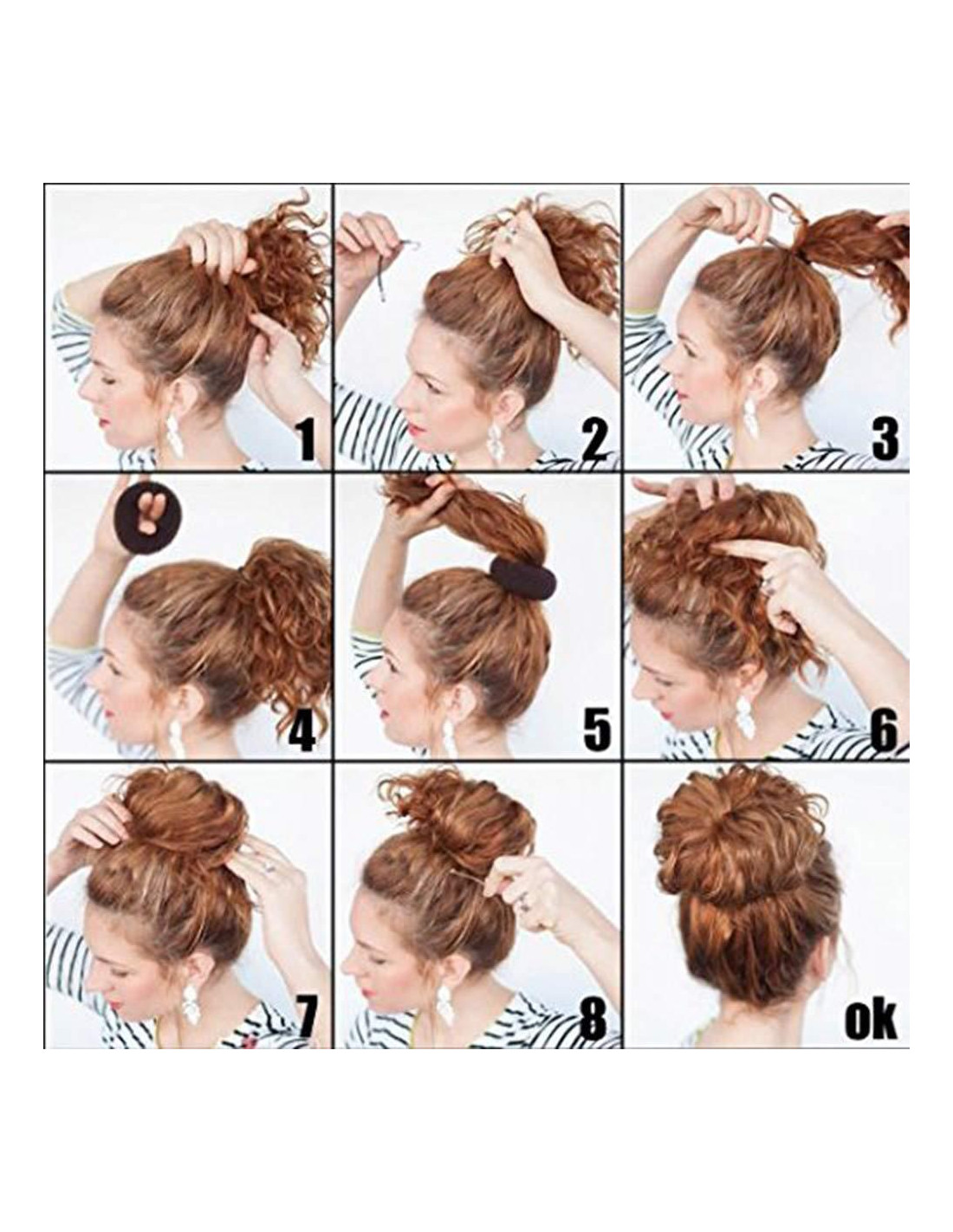 1

2

3

4

5

6

7

8

ok