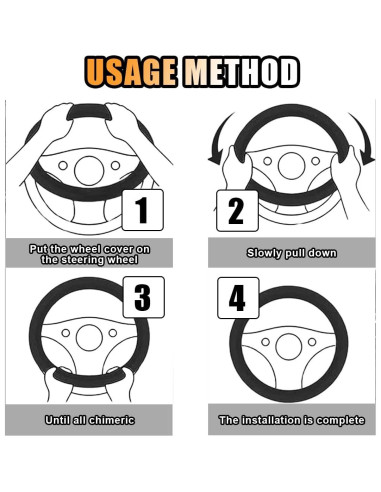 USAGE METHOD

1

Put the wheel cover on the steering wheel

2

Slowly pull down

3

Until all chimeric

4

The installation is complete