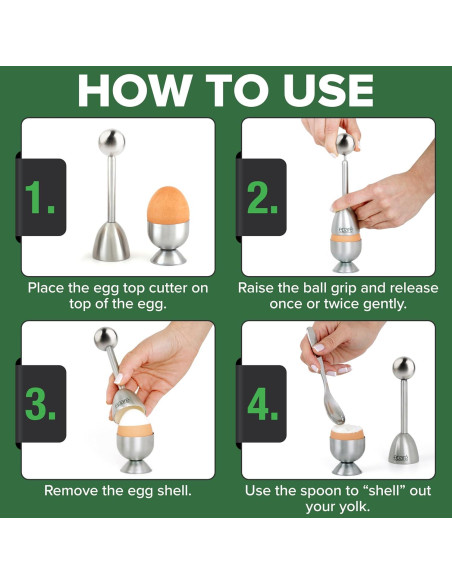 HOW TO USE

1.

Place the egg top cutter on top of the egg.

2.

Raise the ball grip and release once or twice gently.

3.

Remove the egg shell.

4.

Use the spoon to “shell” out your yolk.