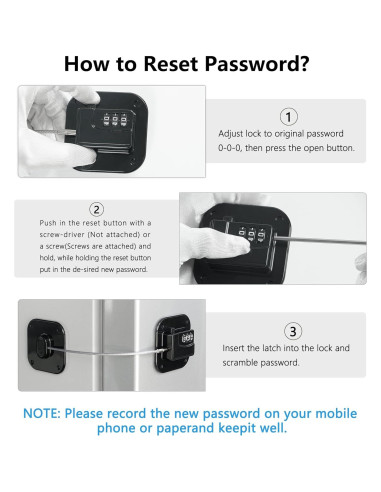 How to Reset Password?

1

Adjust lock to original password 0-0-0, then press the open button.

2

Push in the reset button with a screw-driver (Not attached) or a screw(Screws are attached) and hold, while holding the reset button put in the de-sired new password.

3

Insert the latch into the lock and scramble password.

NOTE: Please record the new password on your mobile phone or paperand keepit well.