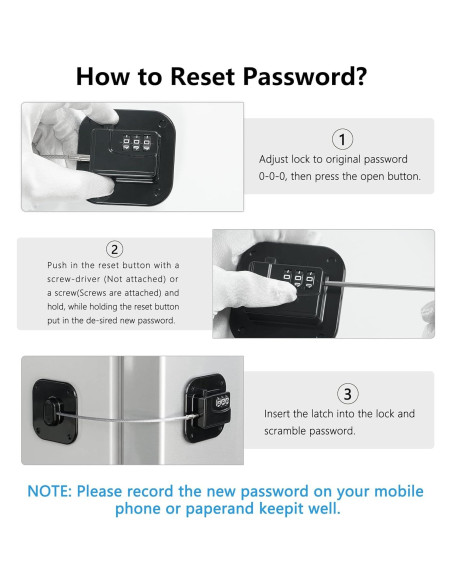 How to Reset Password?

1
Adjust lock to original password 0-0-0, then press the open button.

2
Push in the reset button with a screw-driver (Not attached) or a screw(Screws are attached) and hold, while holding the reset button put in the de-sired new password.

3
Insert the latch into the lock and scramble password.

NOTE: Please record the new password on your mobile phone or paperand keepit well.