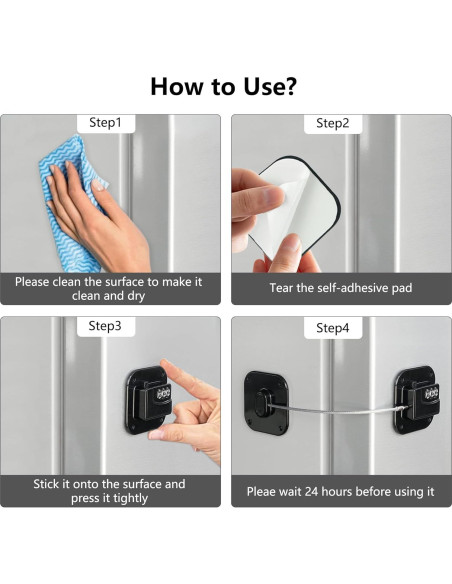 How to Use?

Step1

Please clean the surface to make it clean and dry

Step2

Tear the self-adhesive pad

Step3

Stick it onto the surface and press it tightly

Step4

Pleae wait 24 hours before using it