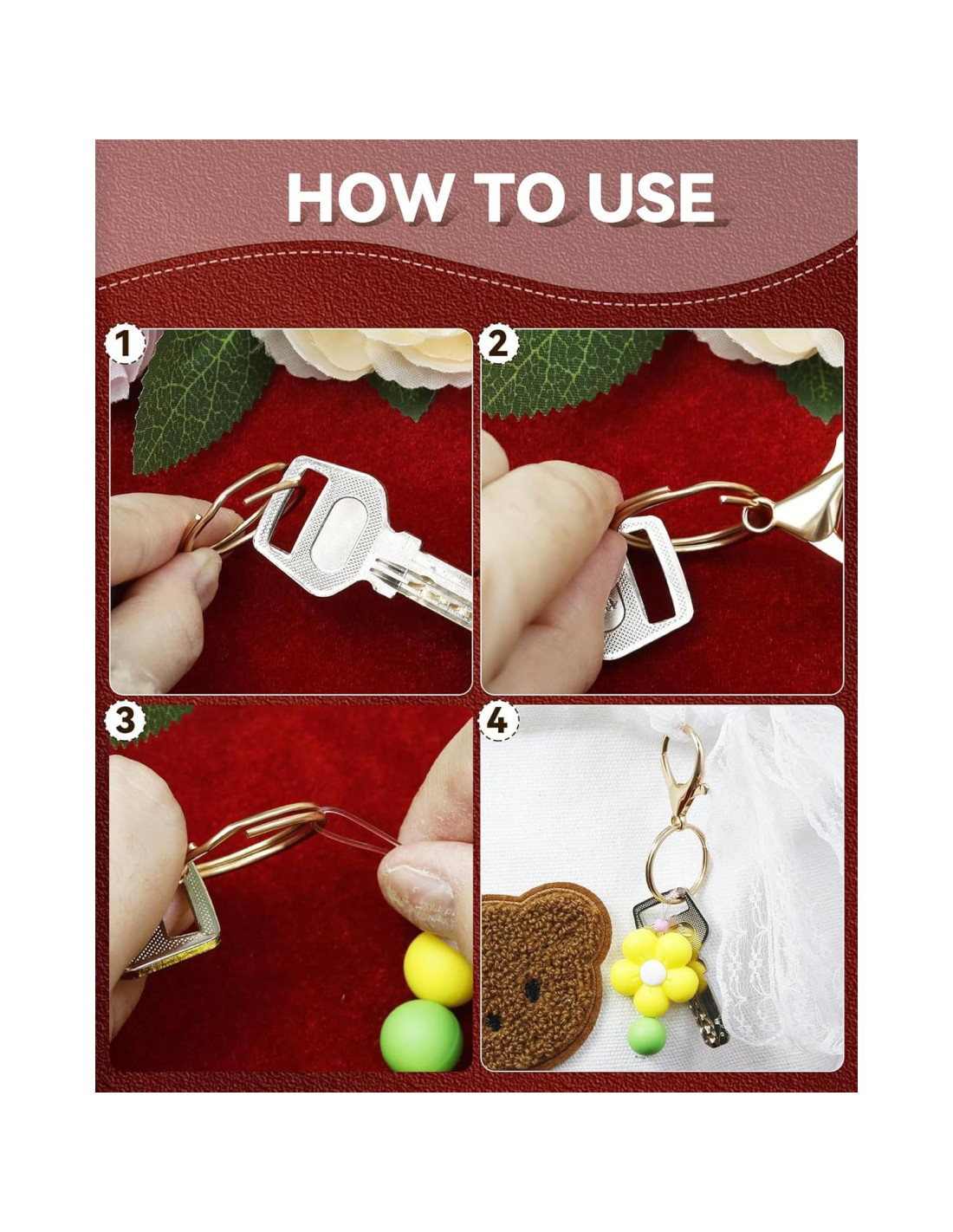 HOW TO USE

1

2

3

4