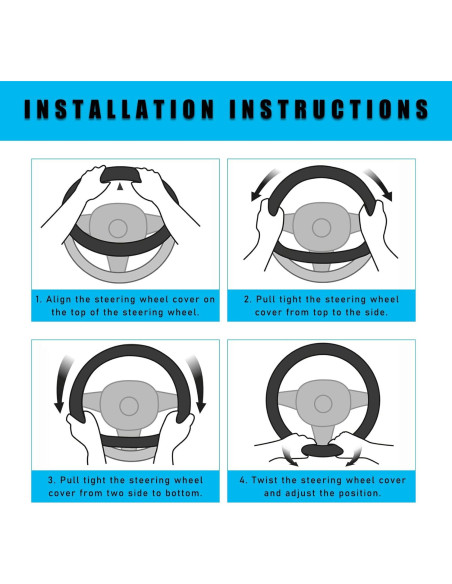 INSTALLATION INSTRUCTIONS

1. Align the steering wheel cover on the top of the steering wheel.

2. Pull tight the steering wheel cover from top to the side.

3. Pull tight the steering wheel cover from two side to bottom.

4. Twist the steering wheel cover and adjust the position.