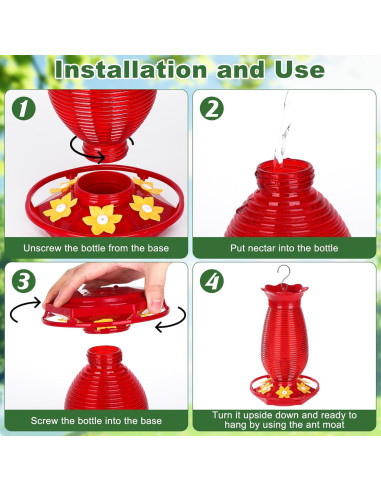 Installation and Use

1

Unscrew the bottle from the base

2

Put nectar into the bottle

3

Screw the bottle into the base

4

Turn it upside down and ready to hang by using the ant moat