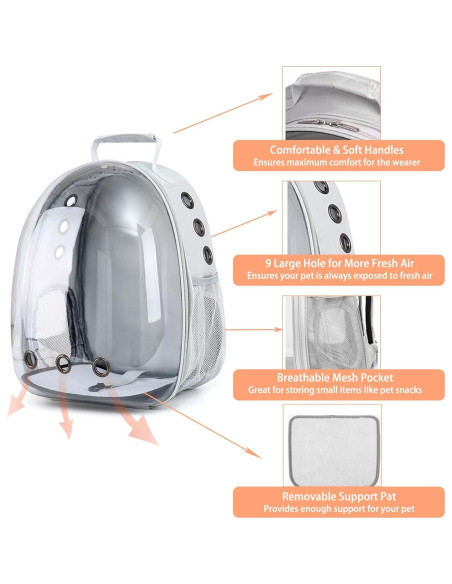 Comfortable & Soft Handles
Ensures maximum comfort for the wearer

9 Large Hole for More Fresh Air
Ensures your pet is always exposed to fresh air

Breathable Mesh Pocket
Great for storing small items like pet snacks

Removable Support Pat
Provides enough support for your pet