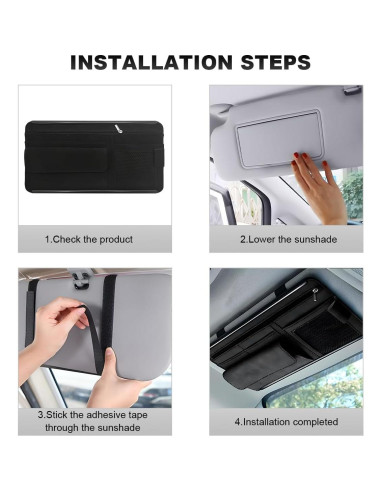 INSTALLATION STEPS

1.Check the product

2.Lower the sunshade

3.Stick the adhesive tape through the sunshade

4.Installation completed