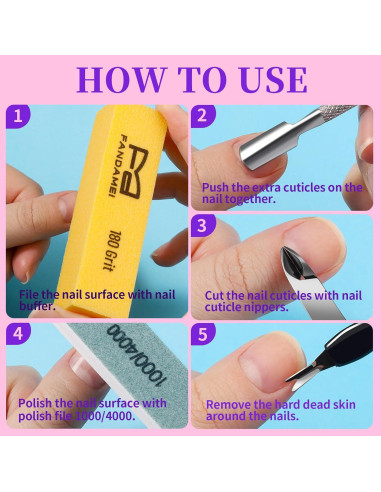 HOW TO USE

1

FANDAMEI

180 Grit

File the nail surface with nail buffer.

2

Push the extra cuticles on the nail together.

3

Cut the nail cuticles with nail cuticle nippers.

4

1000/4000

Polish the nail surface with polish file 1000/4000.

5

Remove the hard dead skin around the nails.