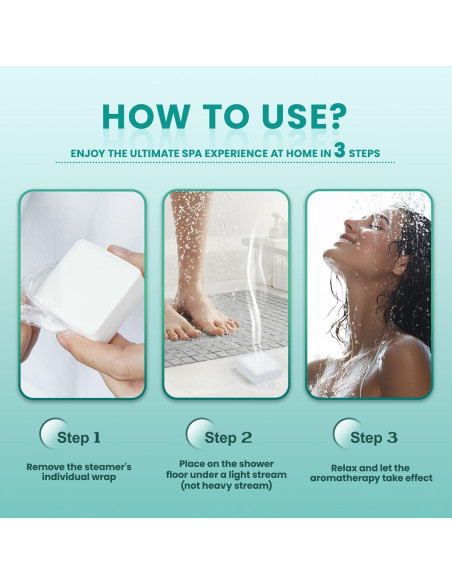 HOW TO USE?

ENJOY THE ULTIMATE SPA EXPERIENCE AT HOME IN 3 STEPS

Step 1

Remove the steamer's individual wrap

Step 2

Place on the shower floor under a light stream (not heavy stream)

Step 3

Relax and let the aromatherapy take effect