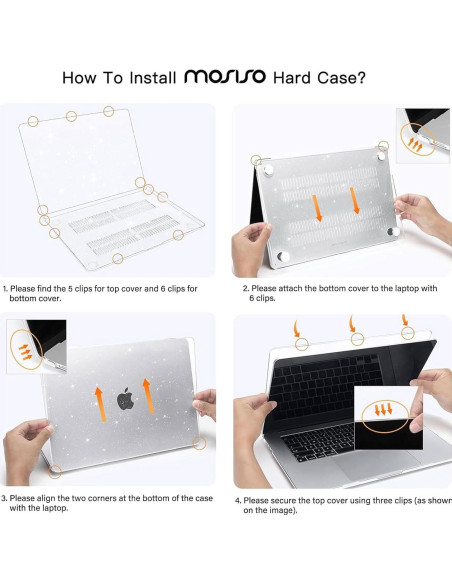 How To Install MOSISO Hard Case?

1. Please find the 5 clips for top cover and 6 clips for bottom cover.

2. Please attach the bottom cover to the laptop with 6 clips.

3. Please align the two corners at the bottom of the case with the laptop.

4. Please secure the top cover using three clips (as shown on the image).