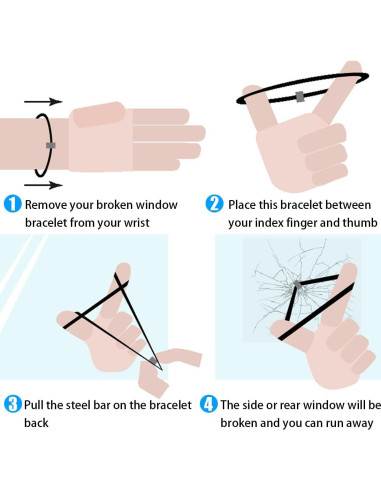 1 Remove your broken window bracelet from your wrist

2 Place this bracelet between your index finger and thumb

3 Pull the steel bar on the bracelet back

4 The side or rear window will be broken and you can run away