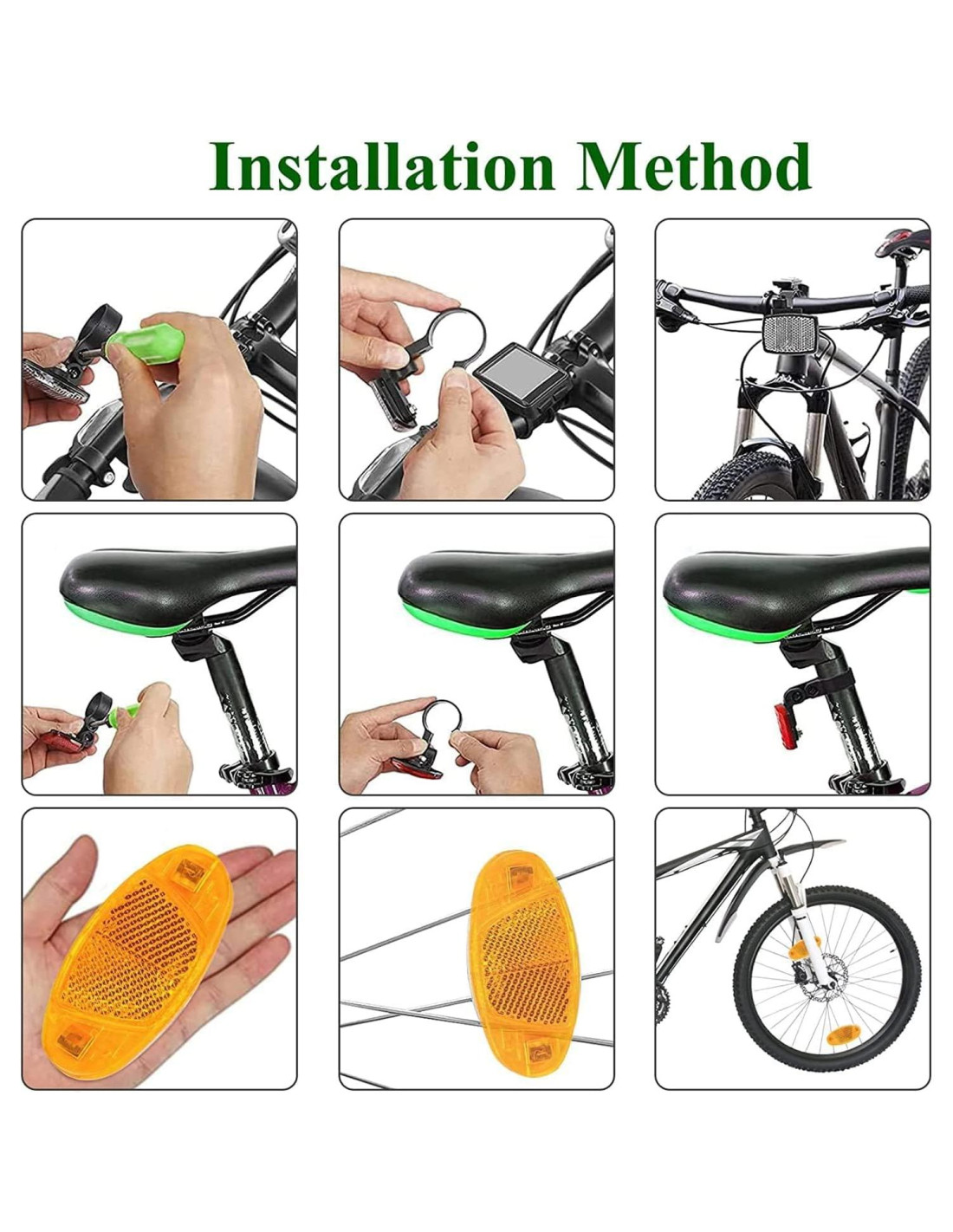 Installation Method