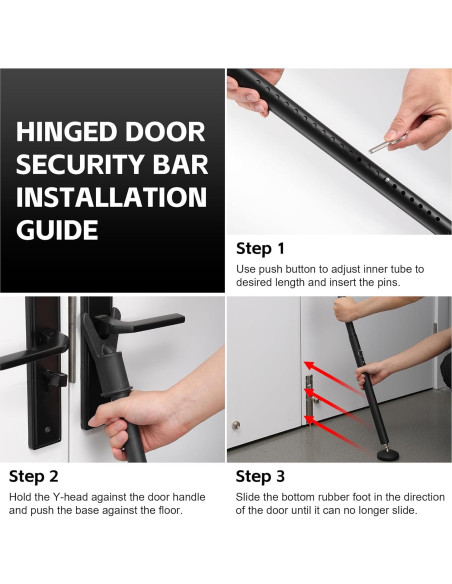 HINGED DOOR SECURITY BAR INSTALLATION GUIDE

Step 1
Use push button to adjust inner tube to desired length and insert the pins.

Step 2
Hold the Y-head against the door handle and push the base against the floor.

Step 3
Slide the bottom rubber foot in the direction of the door until it can no longer slide.