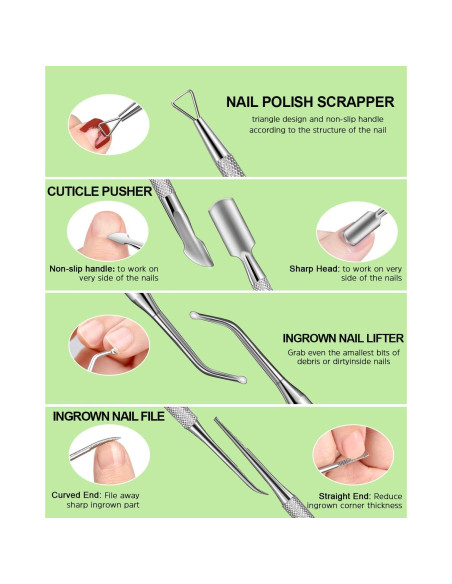 NAIL POLISH SCRAPPER

triangle design and non-slip handle according to the structure of the nail

CUTICLE PUSHER

Non-slip handle: to work on very side of the nails

Sharp Head: to work on very side of the nails

INGROWN NAIL LIFTER

Grab even the amallest bits of debris or dirtyinside nails

INGROWN NAIL FILE

Curved End: File away sharp ingrown part

Straight End: Reduce ingrown corner thickness