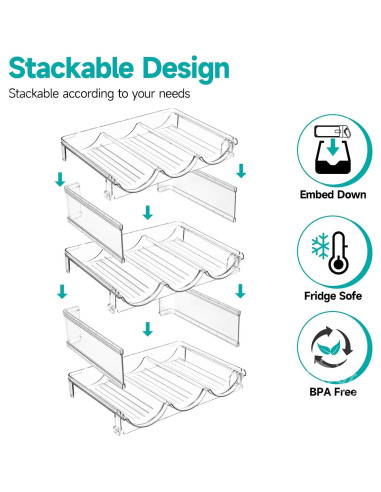 Stackable Design

Stackable according to your needs

Embed Down

Fridge Sofe

BPA Free