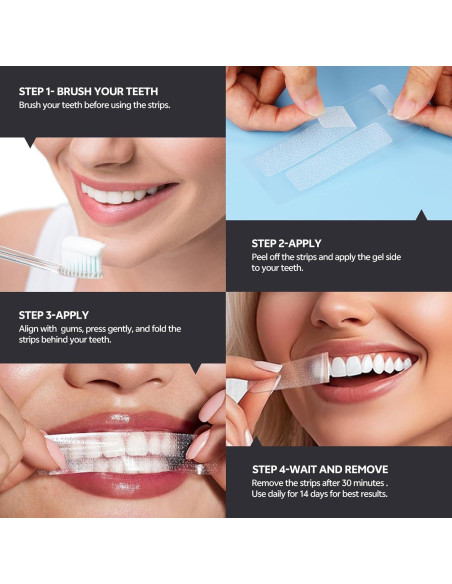 STEP 1- BRUSH YOUR TEETH
Brush your teeth before using the strips.

STEP 2-APPLY
Peel off the strips and apply the gel side to your teeth.

STEP 3-APPLY
Align with gums, press gently, and fold the strips behind your teeth.

STEP 4-WAIT AND REMOVE
Remove the strips after 30 minutes . Use daily for 14 days for best results.