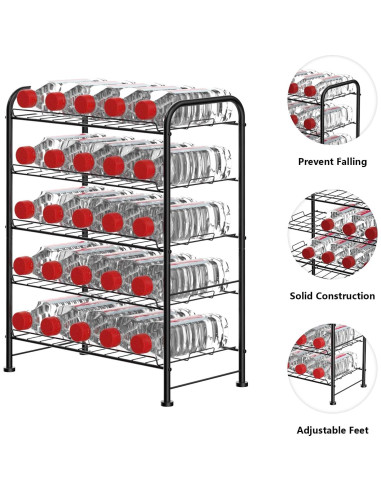 Prevent Falling

Solid Construction

Adjustable Feet