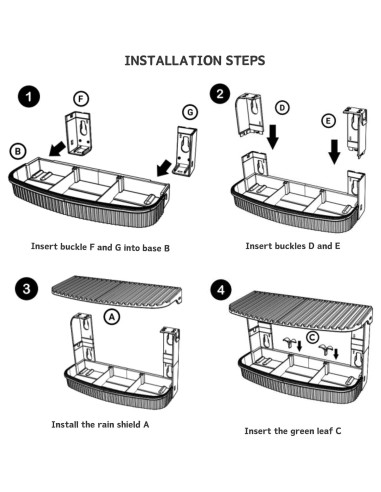 INSTALLATION STEPS

1

F

G

B

Insert buckle F and G into base B

2

D

E

Insert buckles D and E

3

A

Install the rain shield A

4

C

Insert the green leaf C