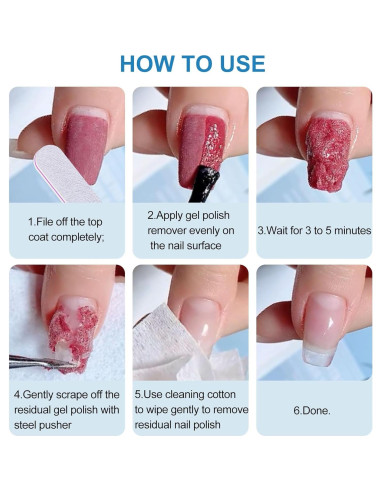 HOW TO USE

1.File off the top coat completely;

2.Apply gel polish remover evenly on the nail surface

3.Wait for 3 to 5 minutes

4.Gently scrape off the residual gel polish with steel pusher

5.Use cleaning cotton to wipe gently to remove residual nail polish

6.Done.