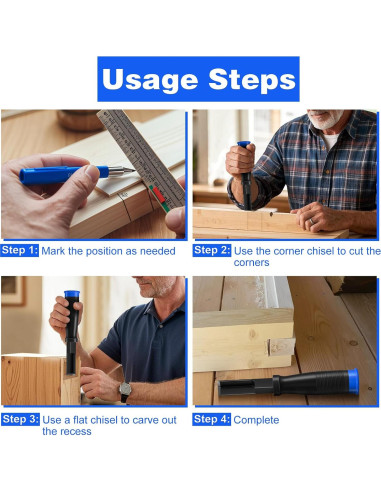 Usage Steps

Step 1: Mark the position as needed

Step 2: Use the corner chisel to cut the corners

Step 3: Use a flat chisel to carve out the recess

Step 4: Complete