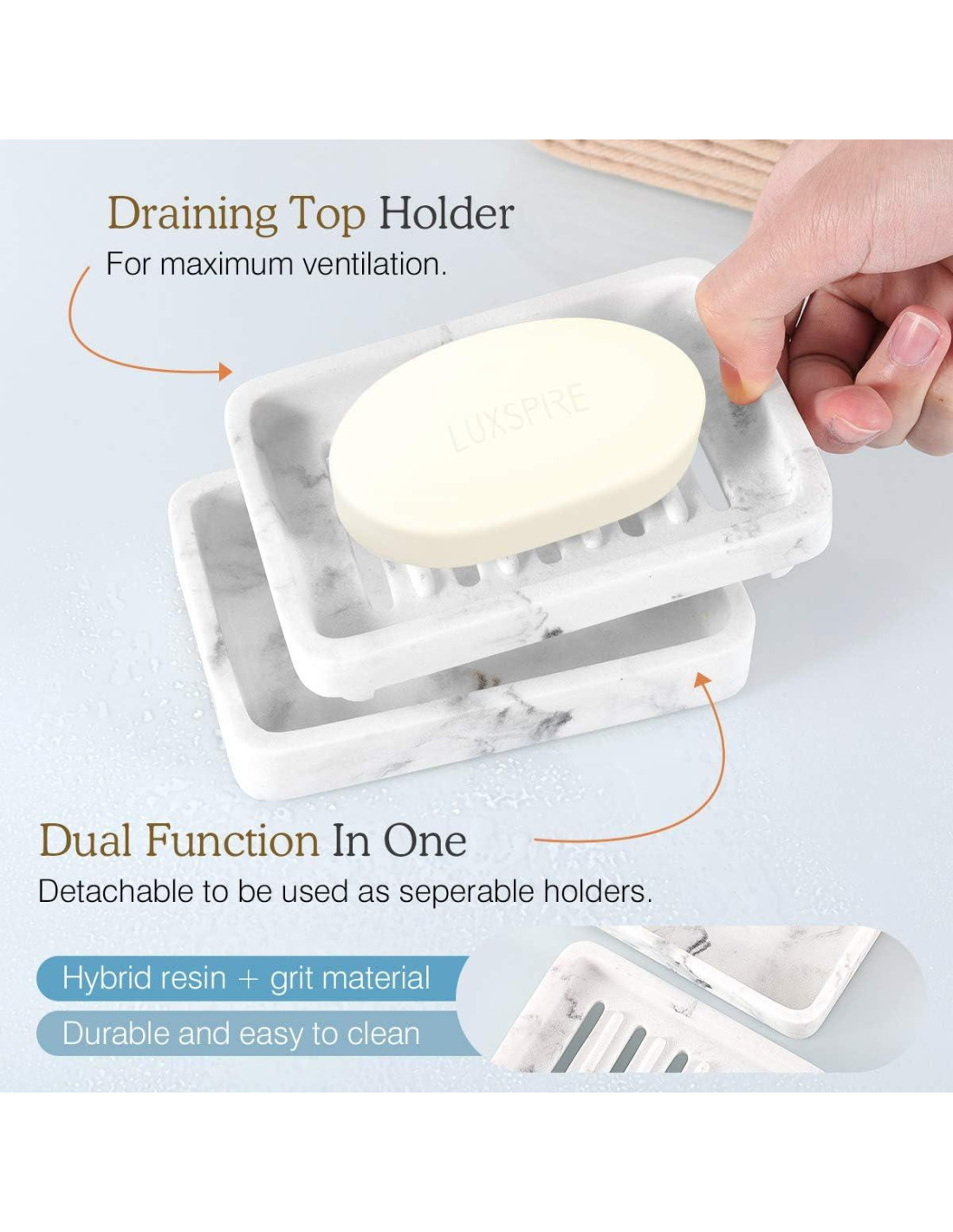 Draining Top Holder
For maximum ventilation.

LUXSPIRE

Dual Function In One
Detachable to be used as seperable holders.

Hybrid resin + grit material

Durable and easy to clean