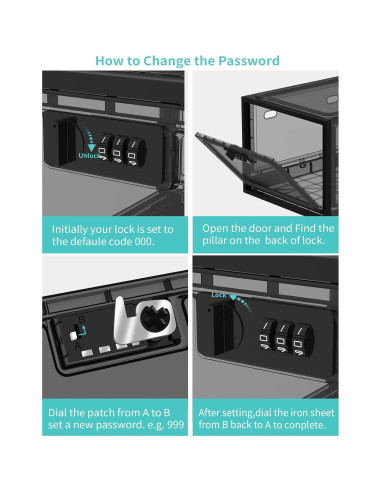 How to Change the Password

Unlock

Initially your lock is set to the defaule code 000.

Open the door and Find the pillar on the back of lock.

B

A

Dial the patch from A to B set a new password. e.g. 999

Lock

After setting,dial the iron sheet from B back to A to conplete.