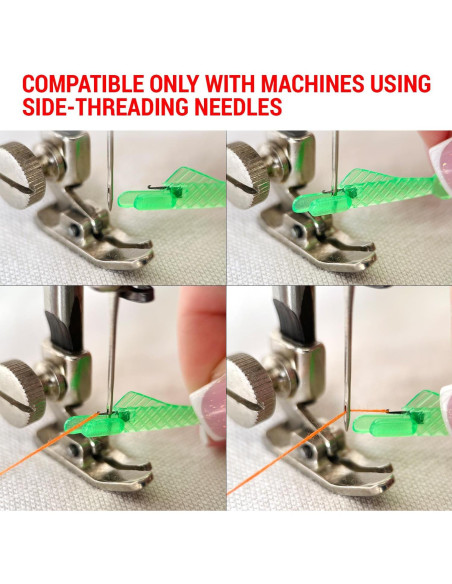 COMPATIBLE ONLY WITH MACHINES USING SIDE-THREADING NEEDLES