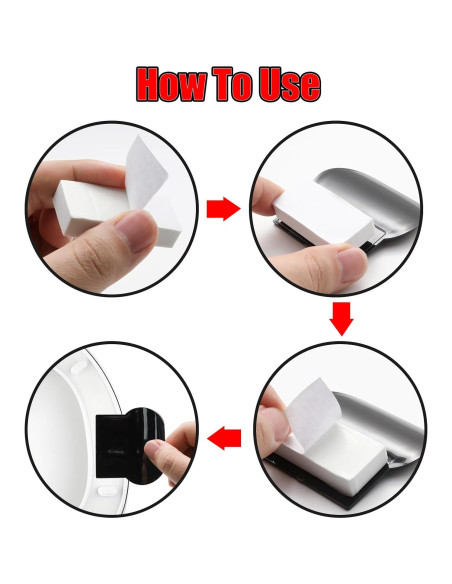 How To Use