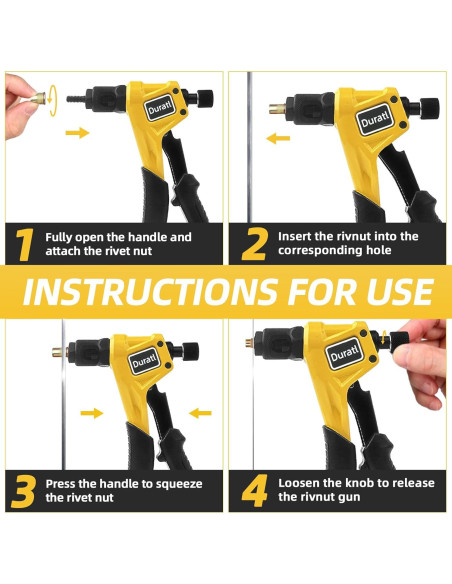 Duratl

1 Fully open the handle and attach the rivet nut

Duratl

2 Insert the rivnut into the corresponding hole

INSTRUCTIONS FOR USE

Duratl

3 Press the handle to squeeze the rivet nut

Duratl

4 Loosen the knob to release the rivnut gun