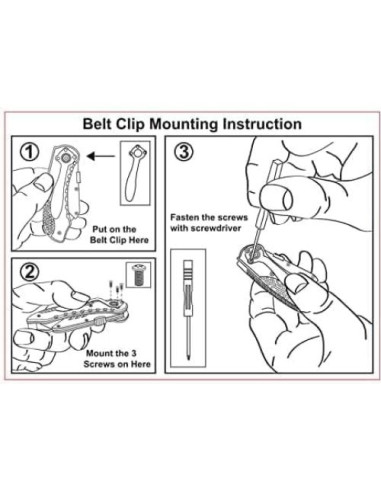 Belt Clip Mounting Instruction

①

Put on the Belt Clip Here

②

Mount the 3 Screws on Here

③

Fasten the screws with screwdriver