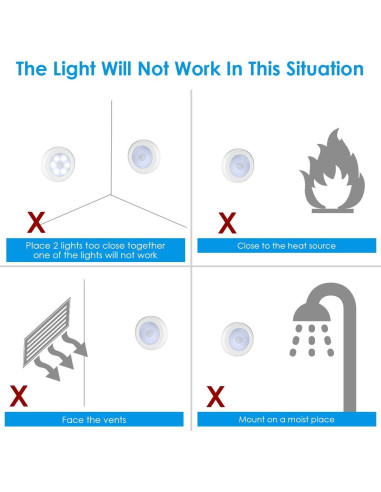 The Light Will Not Work In This Situation

X

Place 2 lights too close together one of the lights will not work

X

Close to the heat source

X

Face the vents

X

Mount on a moist place