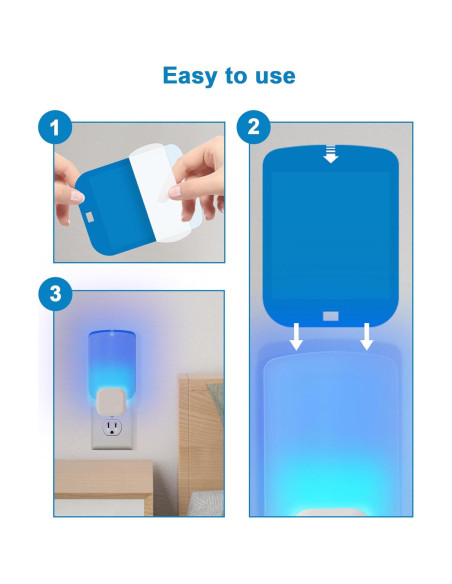 Easy to use

1

2

3