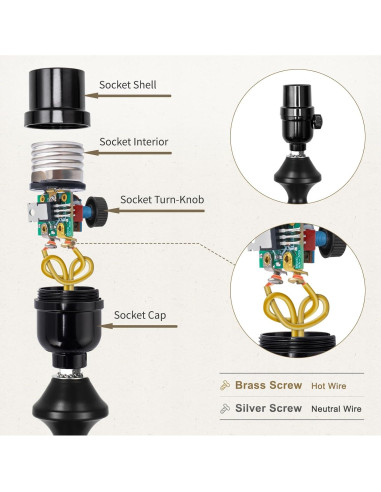 Socket Shell

Socket Interior

Socket Turn-Knob

Socket Cap

Brass Screw Hot Wire

Silver Screw Neutral Wire