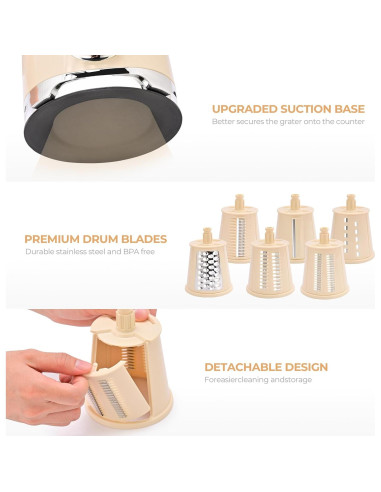 UPGRADED SUCTION BASE
Better secures the grater onto the counter

PREMIUM DRUM BLADES
Durable stainless steel and BPA free

DETACHABLE DESIGN
Foreasiercleaning andstorage