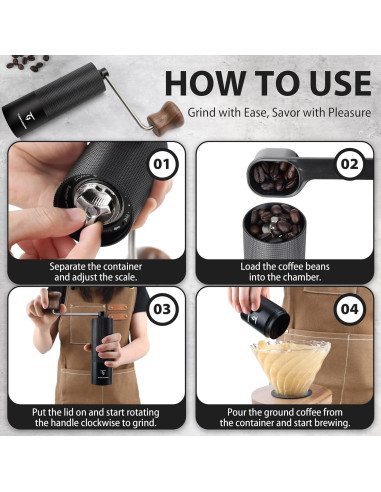 HOW TO USE

Grind with Ease, Savor with Pleasure

01

Separate the container and adjust the scale.

02

Load the coffee beans into the chamber.

03

Put the lid on and start rotating the handle clockwise to grind.

04

Pour the ground coffee from the container and start brewing.