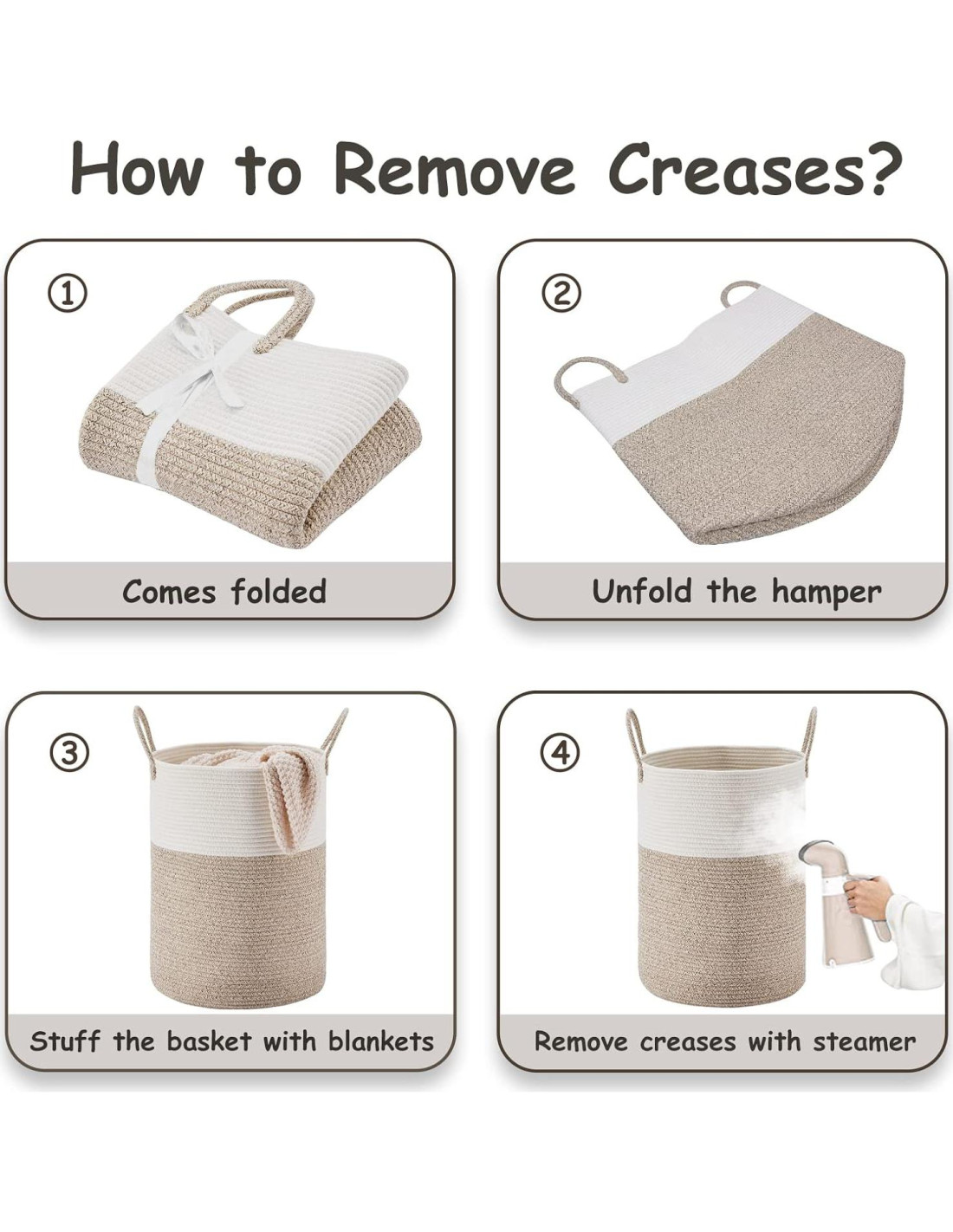 How to Remove Creases?

①

Comes folded

②

Unfold the hamper

③

Stuff the basket with blankets

④

Remove creases with steamer