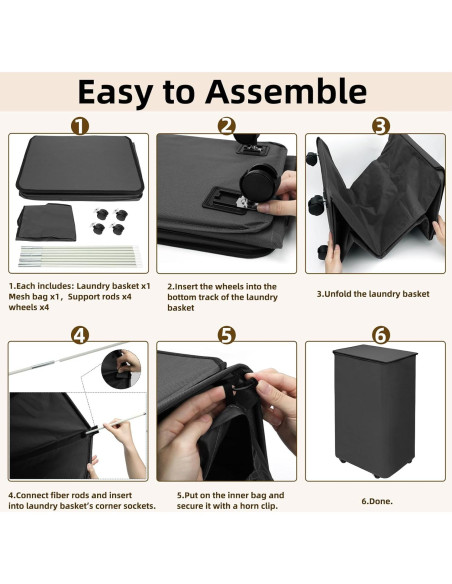 Easy to Assemble

1

2

3

1.Each includes: Laundry basket x1 Mesh bag x1， Support rods x4 wheels x4

2.Insert the wheels into the bottom track of the laundry basket

3.Unfold the laundry basket

4

5

6

4.Connect fiber rods and insert into laundry basket's corner sockets.

5.Put on the inner bag and secure it with a horn clip.

6.Done.