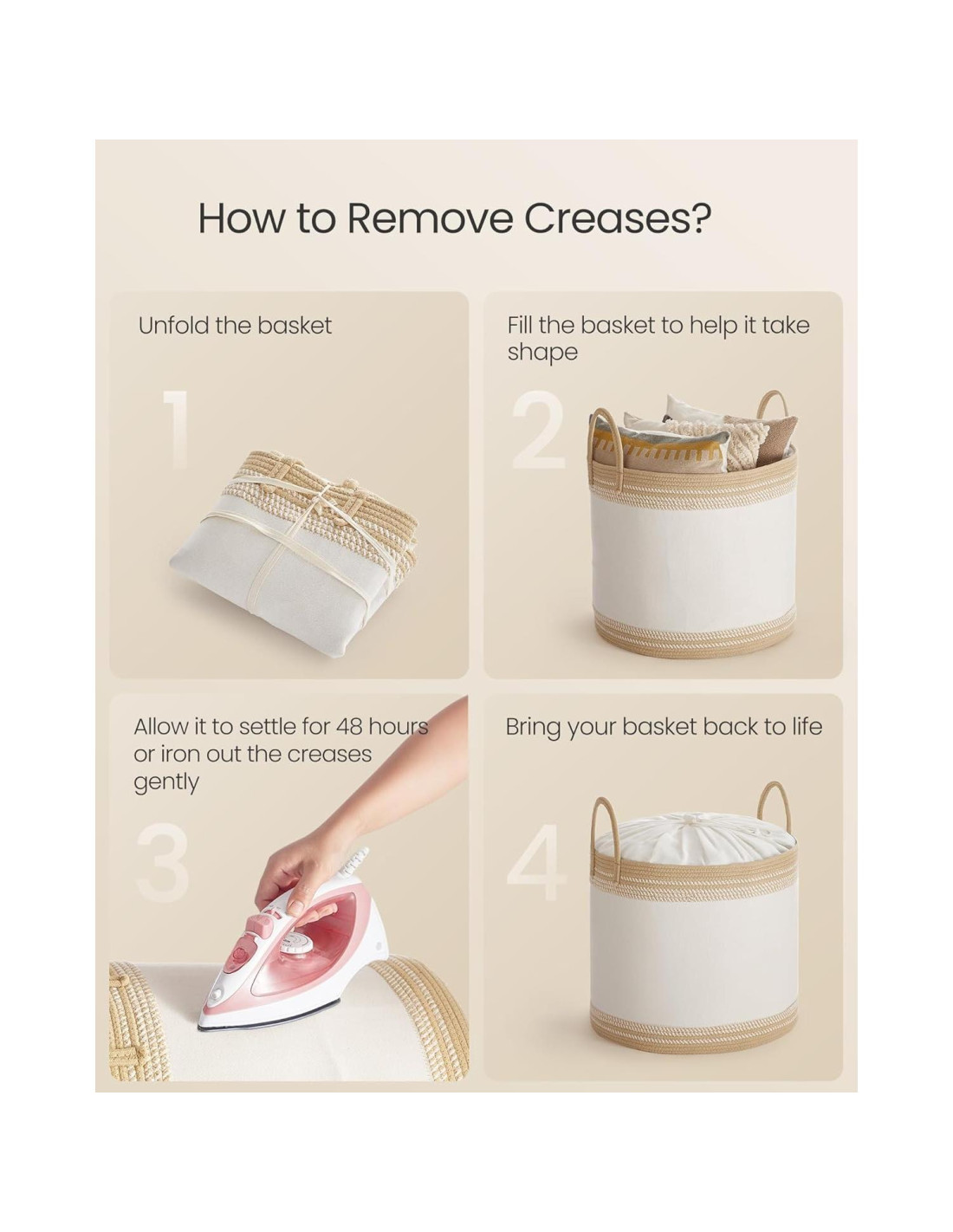 How to Remove Creases?

Unfold the basket

1

Fill the basket to help it take shape

2

Allow it to settle for 48 hours or iron out the creases gently

3

Bring your basket back to life

4