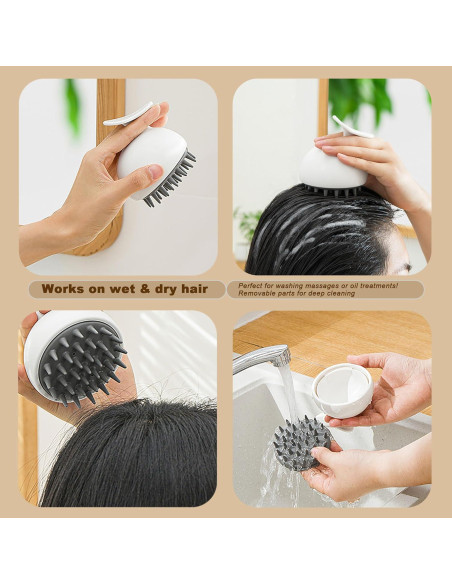 Works on wet & dry hair

Perfect for washing massages or oil treatments!
Removable parts for deep cleaning