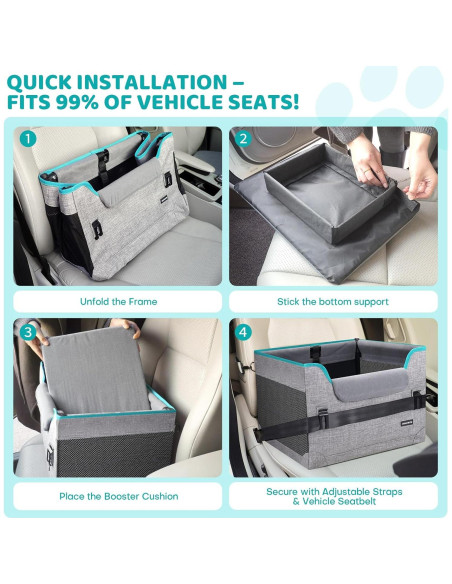 QUICK INSTALLATION – FITS 99% OF VEHICLE SEATS!

1

Unfold the Frame

2

Stick the bottom support

3

Place the Booster Cushion

4

Secure with Adjustable Straps & Vehicle Seatbelt