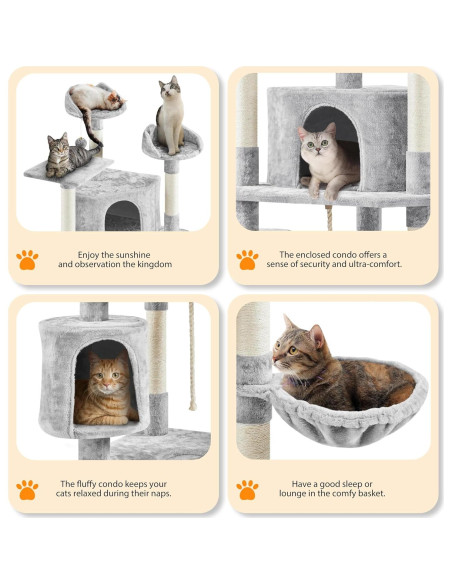 Enjoy the sunshine and observation the kingdom

The enclosed condo offers a sense of security and ultra-comfort.

The fluffy condo keeps your cats relaxed during their naps.

Have a good sleep or lounge in the comfy basket.