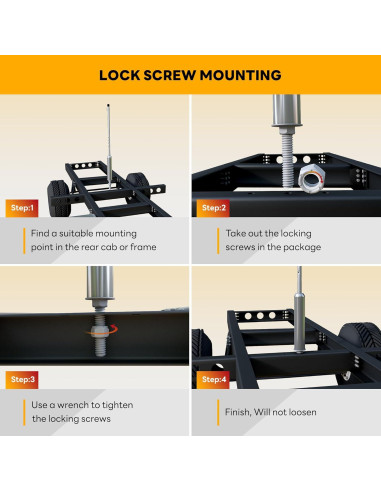 LOCK SCREW MOUNTING

Step:1

Find a suitable mounting point in the rear cab or frame

Step:2

Take out the locking screws in the package

Step:3

Use a wrench to tighten the locking screws

Step:4

Finish, Will not loosen